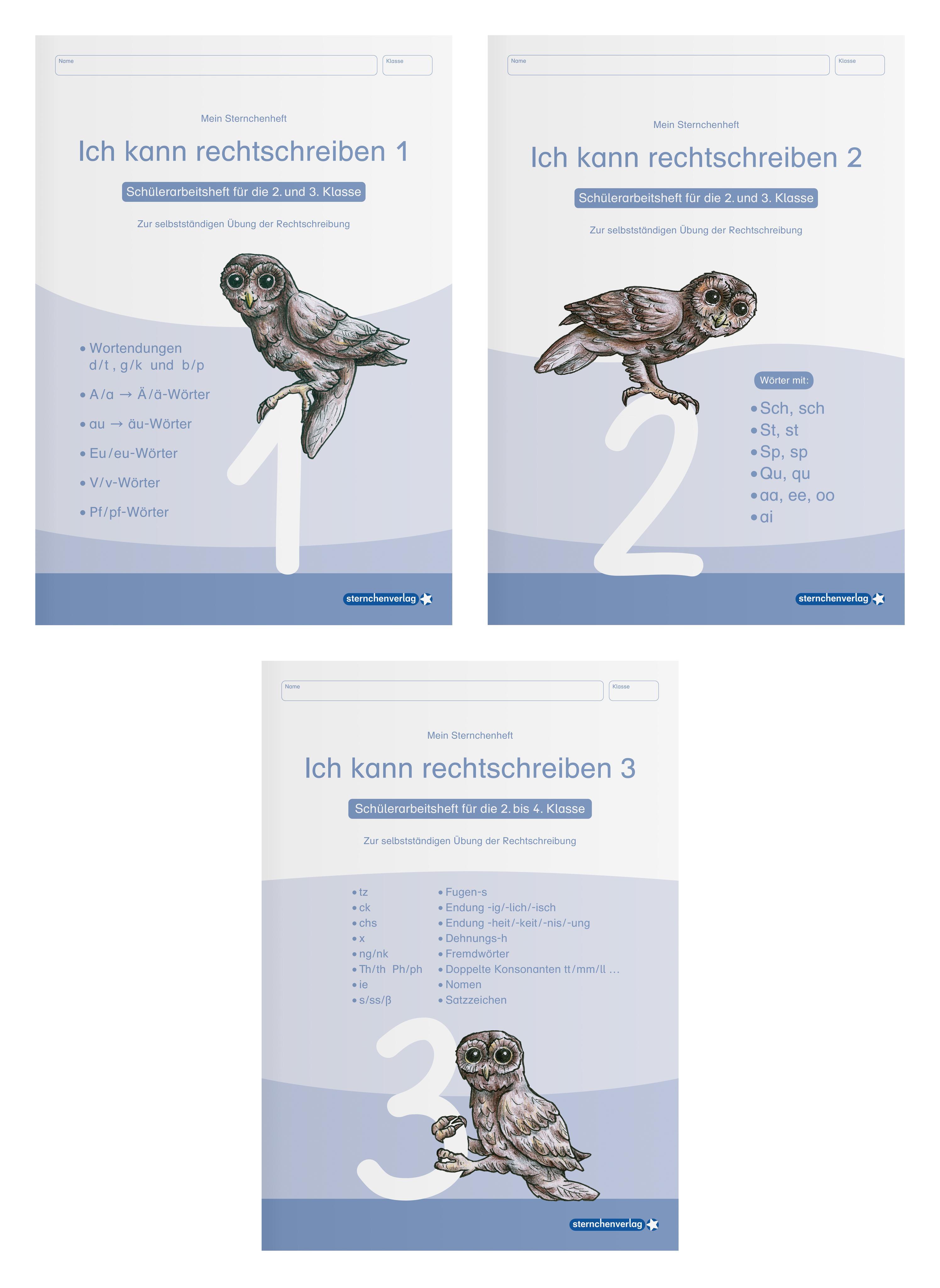 Name

Klasse

Mein Sternchenheft

Ich kann rechtschreiben 1

Schülerarbeitsheft für die 2. und 3. Klasse

Zur selbstständigen Übung der Rechtschreibung

• Wortendungen d/t, g/k und b/p

• A/a → Ä/ä-Wörter

• au → äu-Wörter

• Eu/eu-Wörter

• V/v-Wörter

• Pf/pf-Wörter

1

sternchenverlag

Name

Klasse

Mein Sternchenheft

Ich kann rechtschreiben 2

Schülerarbeitsheft für die 2. und 3. Klasse

Zur selbstständigen Übung der Rechtschreibung

Wörter mit:

• Sch, sch
• St, st
• Sp, sp
• Qu, qu
• aa, ee, oo
• ai

2

sternchenverlag

Name

Klasse

Mein Sternchenheft

Ich kann rechtschreiben 3

Schülerarbeitsheft für die 2. bis 4. Klasse

Zur selbstständigen Übung der Rechtschreibung

• tz
• ck
• chs
• x
• ng/nk
• Th/th Ph/ph
• ie
• s/ss/ß

• Fugen-s
• Endung -ig/-lich/-isch
• Endung -heit/-keit/-nis/-ung
• Dehnungs-h
• Fremdwörter
• Doppelte Konsonanten tt/mm/ll ...
• Nomen
• Satzzeichen

3

sternchenverlag