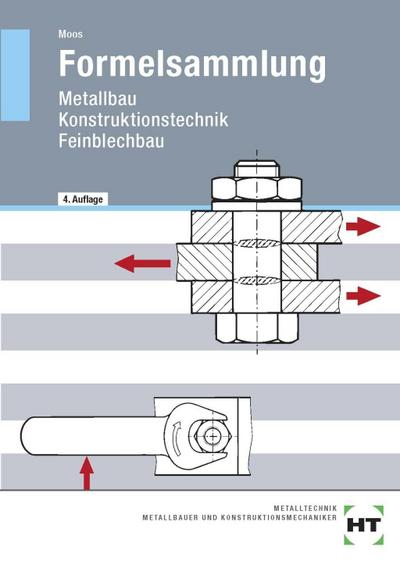 Moos

Formelsammlung

Metallbau
Konstruktionstechnik
Feinblechbau

4. Auflage

METALLTECHNIK
METALLBAUER UND KONSTRUKTIONSMECHANIKER

HT