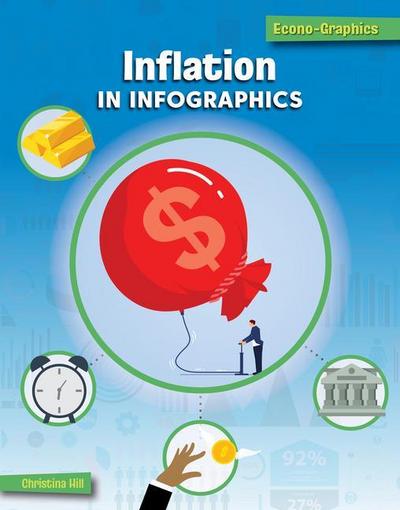 Econo-Graphics

Inflation
IN INFOGRAPHICS

$

92%

27%

Christina Hill