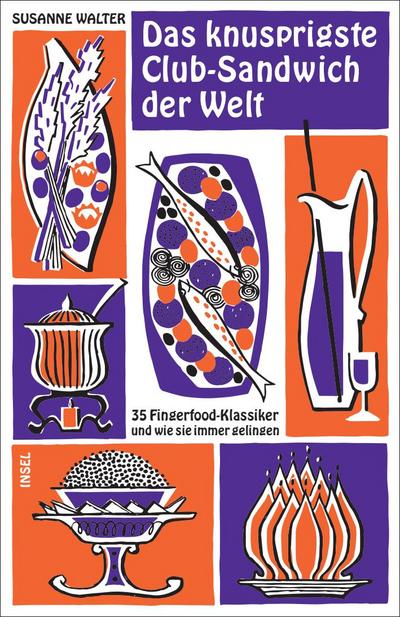 SUSANNE WALTER

Das knusprigste Club-Sandwich der Welt

35 Fingerfood-Klassiker und wie sie immer gelingen

INSEL