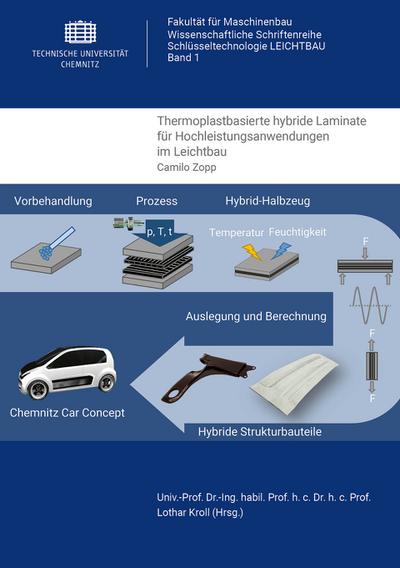 TECHNISCHE UNIVERSITÄT CHEMNITZ

Fakultät für Maschinenbau
Wissenschaftliche Schriftenreihe
Schlüsseltechnologie LEICHTBAU
Band 1

Thermoplastbasierte hybride Laminate für Hochleistungsanwendungen im Leichtbau
Camilo Zopp

Vorbehandlung
Prozess
Hybrid-Halbzeug

p, T, t

Temperatur
Feuchtigkeit

F

Auslegung und Berechnung

F

F

Chemnitz Car Concept

Hybride Strukturbauteile

Univ.-Prof. Dr.-Ing. habil. Prof. h. c. Dr. h. c. Prof. Lothar Kroll (Hrsg.)