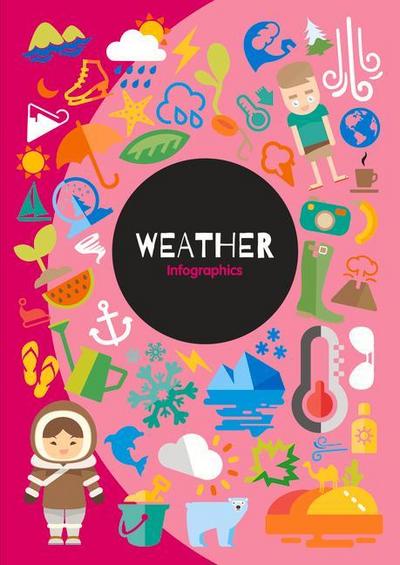 WEATHER
Infographics