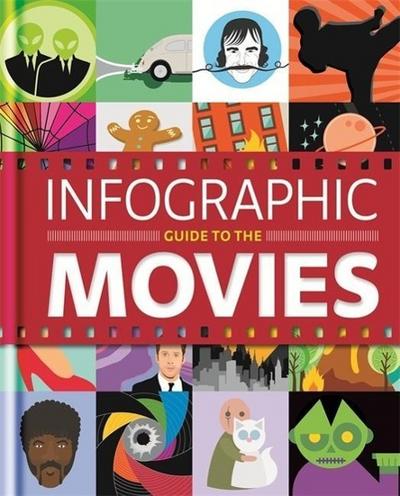 INFOGRAPHIC
GUIDE TO THE
MOVIES