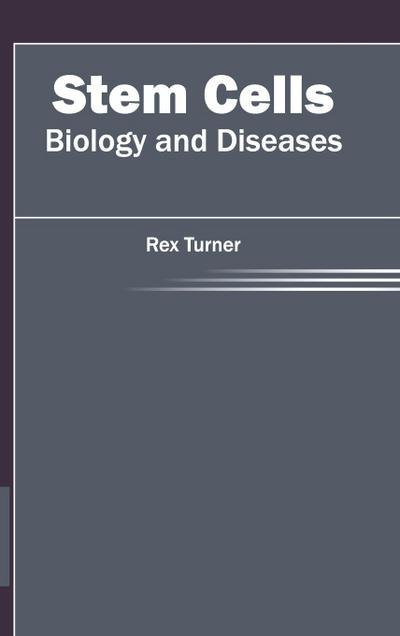 Stem Cells
Biology and Diseases

Rex Turner