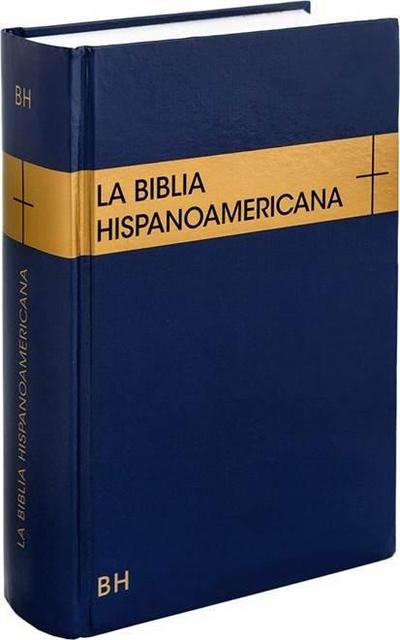 BH

LA BIBLIA HISPANOAMERICANA

LA BIBLIA HISPANOAMERICANA

BH