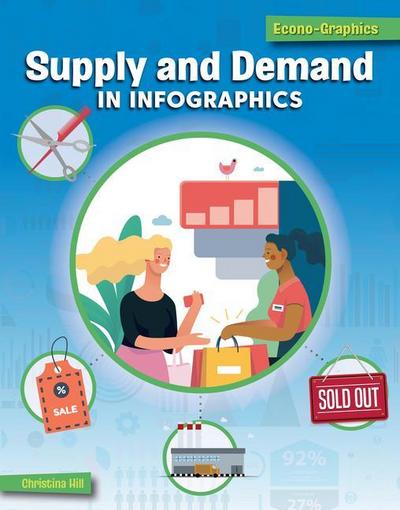 Econo-Graphics

Supply and Demand
IN INFOGRAPHICS

%
SALE

SOLD OUT

92%

27%

Christina Hill