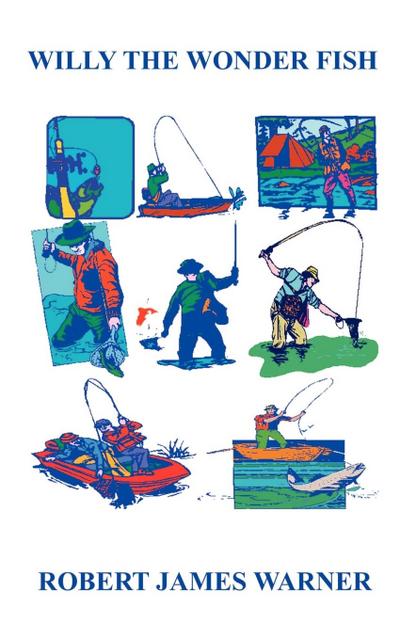 WILLY THE WONDER FISH

ROBERT JAMES WARNER