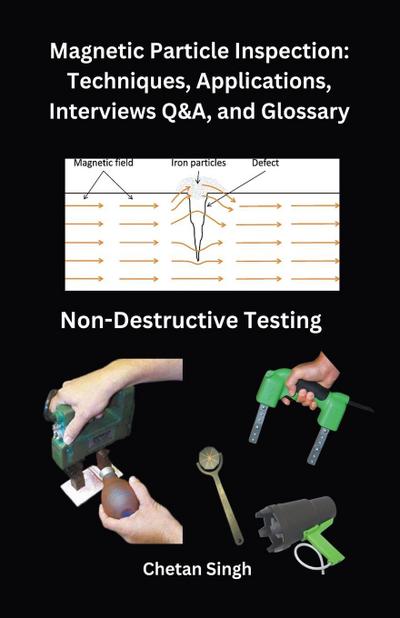 Magnetic Particle Inspection: Techniques, Applications, Interviews Q&A, and Glossary

Magnetic field

Iron particles

Defect

Non-Destructive Testing

Chetan Singh