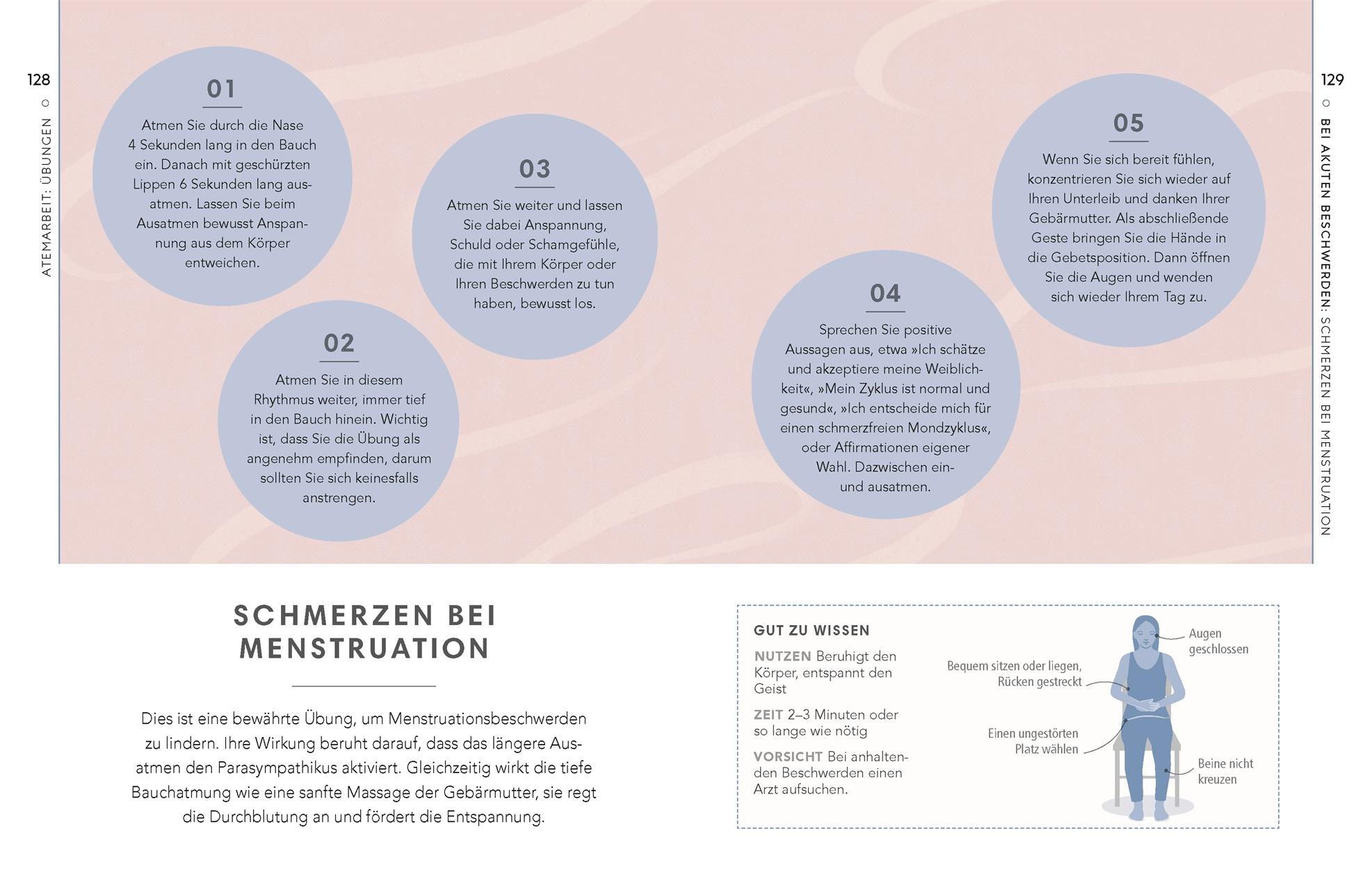 128

ATEMARBEIT: ÜBUNGEN

01

Atmen Sie durch die Nase 4 Sekunden lang in den Bauch ein. Danach mit geschürzten Lippen 6 Sekunden lang ausatmen. Lassen Sie beim Ausatmen bewusst Anspannung aus dem Körper entweichen.

02

Atmen Sie in diesem Rhythmus weiter, immer tief in den Bauch hinein. Wichtig ist, dass Sie die Übung als angenehm empfinden, darum sollten Sie sich keinesfalls anstrengen.

03

Atmen Sie weiter und lassen Sie dabei Anspannung, Schuld oder Schamgefühle, die mit Ihrem Körper oder Ihren Beschwerden zu tun haben, bewusst los.

04

Sprechen Sie positive Aussagen aus, etwa »Ich schätze und akzeptiere meine Weiblichkeit«, »Mein Zyklus ist normal und gesund«, »Ich entscheide mich für einen schmerzfreien Mondzyklus«, oder Affirmationen eigener Wahl. Dazwischen ein- und ausatmen.

05

Wenn Sie sich bereit fühlen, konzentrieren Sie sich wieder auf Ihren Unterleib und danken Ihrer Gebärmutter. Als abschließende Geste bringen Sie die Hände in die Gebetsposition. Dann öffnen Sie die Augen und wenden sich wieder Ihrem Tag zu.

129

BEI AKUTEN BESCHWERDEN: SCHMERZEN BEI MENSTRUATION

SCHMERZEN BEI MENSTRUATION

Dies ist eine bewährte Übung, um Menstruationsbeschwerden zu lindern. Ihre Wirkung beruht darauf, dass das längere Ausatmen den Parasympathikus aktiviert. Gleichzeitig wirkt die tiefe Bauchatmung wie eine sanfte Massage der Gebärmutter, sie regt die Durchblutung an und fördert die Entspannung.

GUT ZU WISSEN

NUTZEN Beruhigt den Körper, entspannt den Geist

ZEIT 2–3 Minuten oder so lange wie nötig

VORSICHT Bei anhaltenden Beschwerden einen Arzt aufsuchen.

Augen geschlossen

Bequem sitzen oder liegen, Rücken gestreckt

Einen ungestörten Platz wählen

Beine nicht kreuzen