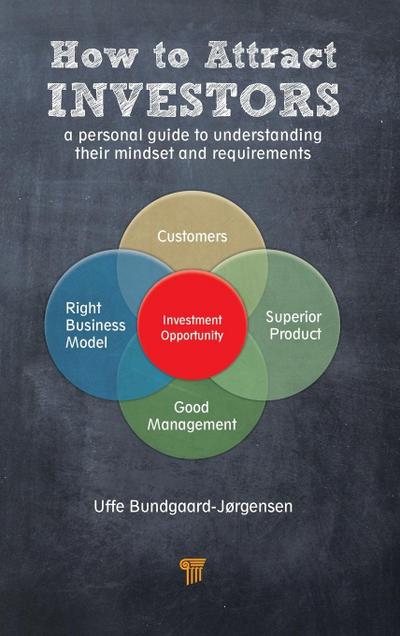 How to Attract
INVESTORS

a personal guide to understanding their mindset and requirements

Customers

Right Business Model

Investment Opportunity

Superior Product

Good Management

Uffe Bundgaard-Jørgensen