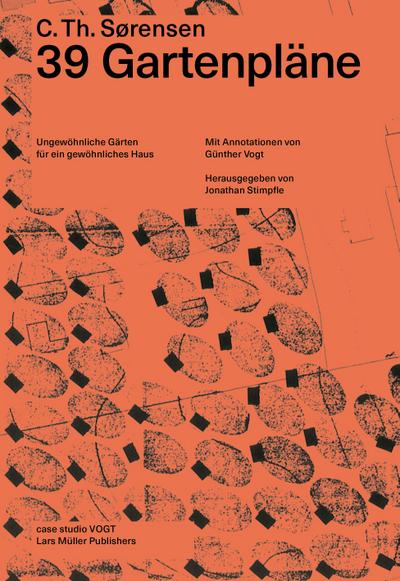 C. Th. Sørensen
39 Gartenpläne

Ungewöhnliche Gärten für ein gewöhnliches Haus

Mit Annotationen von Günther Vogt

Herausgegeben von Jonathan Stimpfle

case studio VOGT
Lars Müller Publishers