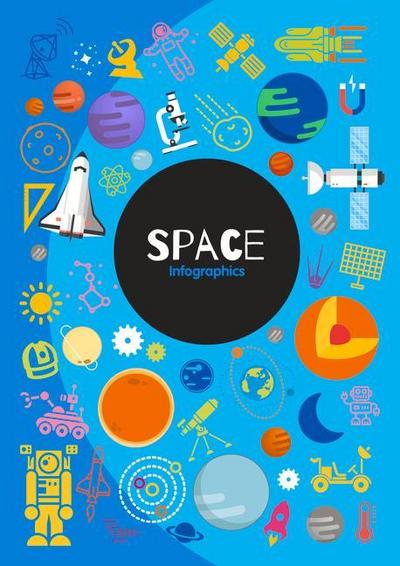 SPACE
Infographics