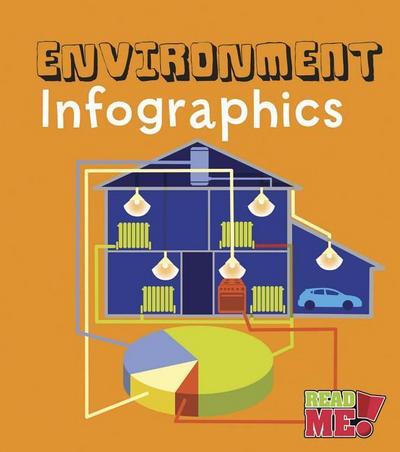 ENVIRONMENT
Infographics

READ ME!