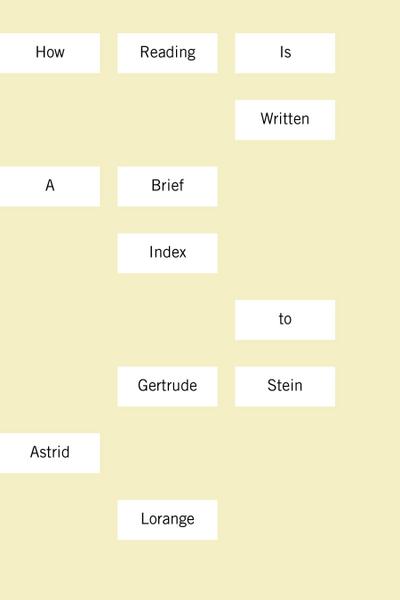 How Reading Is Written

A Brief Index to Gertrude Stein

Astrid Lorange