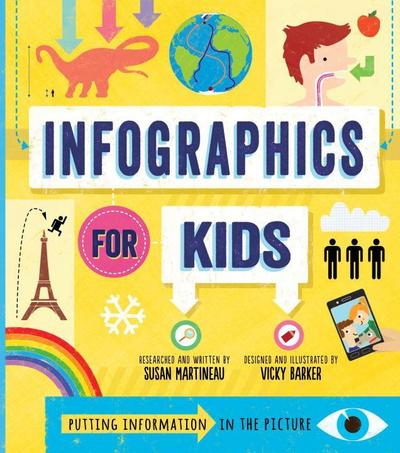 INFOGRAPHICS

FOR

KIDS

RESEARCHED AND WRITTEN BY
SUSAN MARTINEAU

DESIGNED AND ILLUSTRATED BY
VICKY BARKER

PUTTING INFORMATION IN THE PICTURE