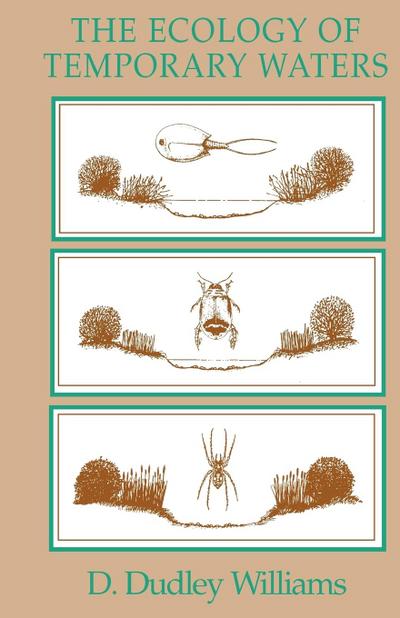 THE ECOLOGY OF TEMPORARY WATERS

D. Dudley Williams